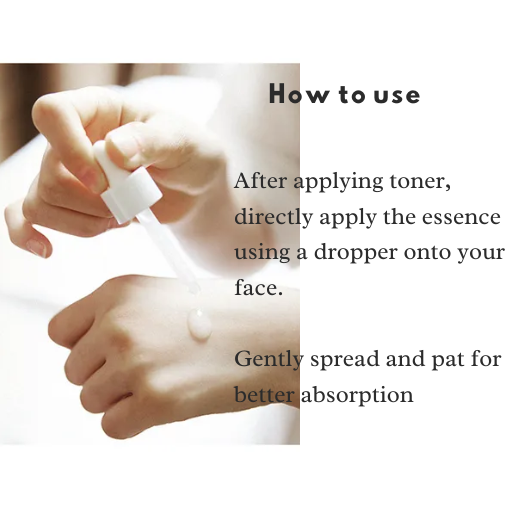 How to use

After applying toner, directly apply the essence using a dropper onto your face.

Gently spread and pat for better absorption